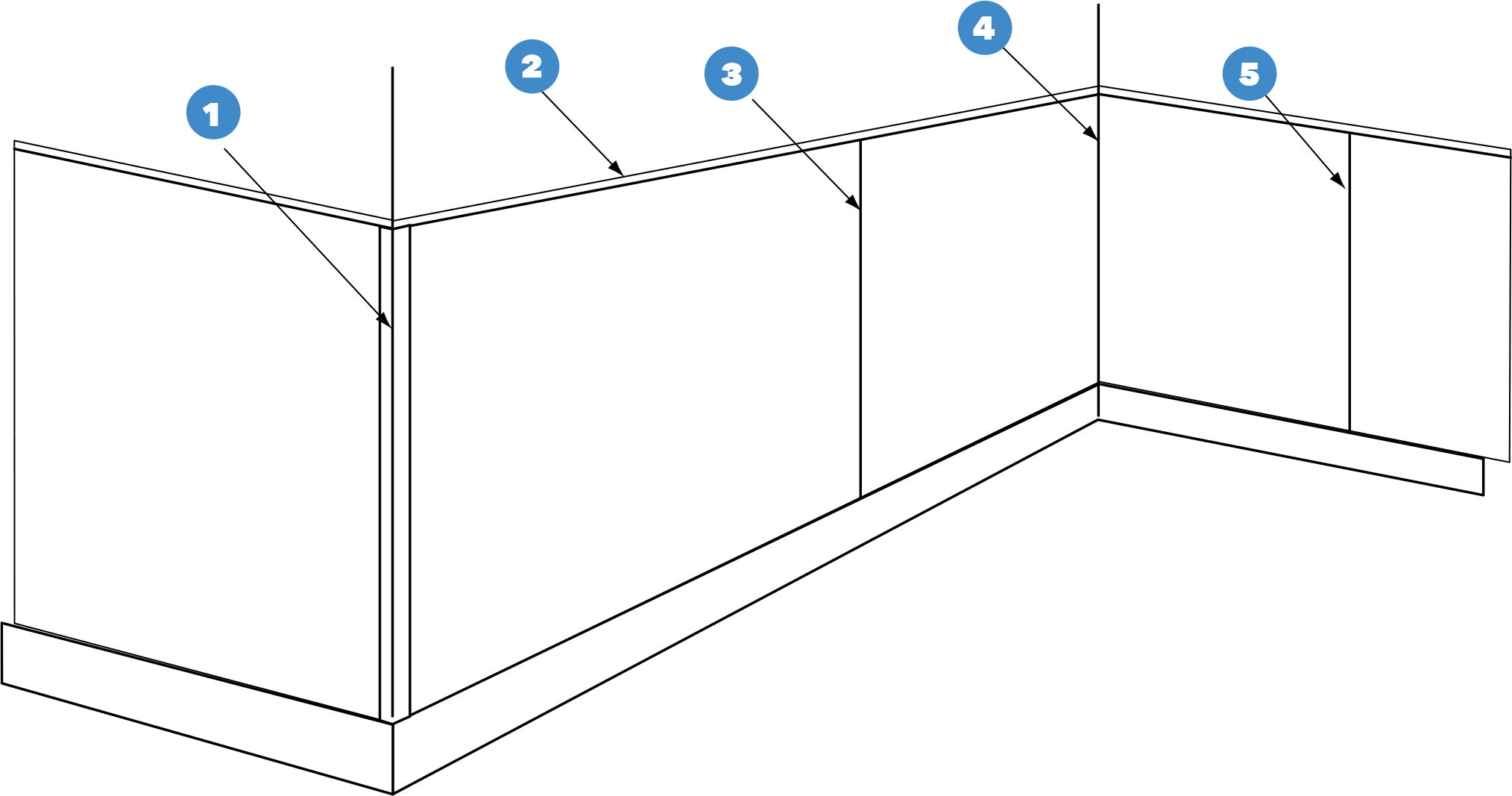 1
2
3
4
5