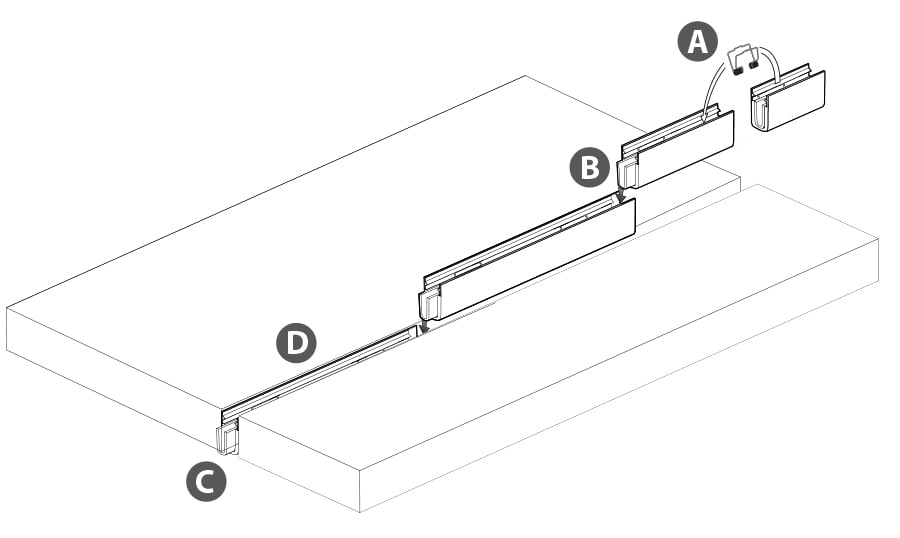 A
B
D
C